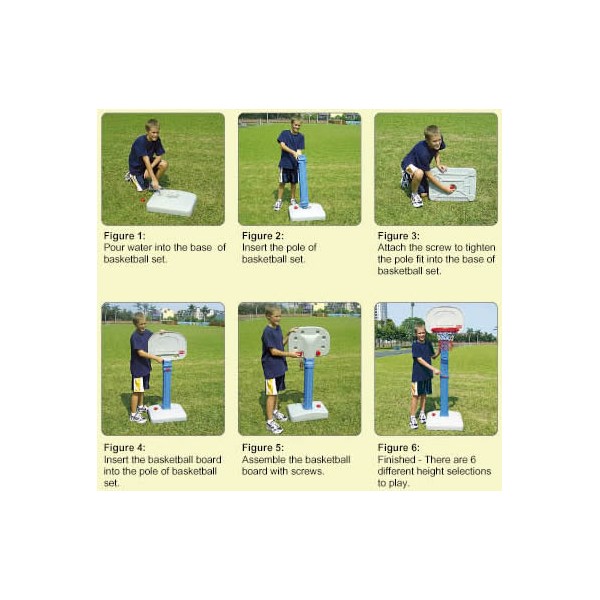 Figure 1:
Pour water into the base of basketball set.

Figure 2:
Insert the pole of basketball set.

Figure 3:
Attach the screw to tighten the pole fit into the base of basketball set.

Figure 4:
Insert the basketball board into the pole of basketball set.

Figure 5:
Assemble the basketball board with screws.

Figure 6:
Finished - There are 6 different height selections to play.