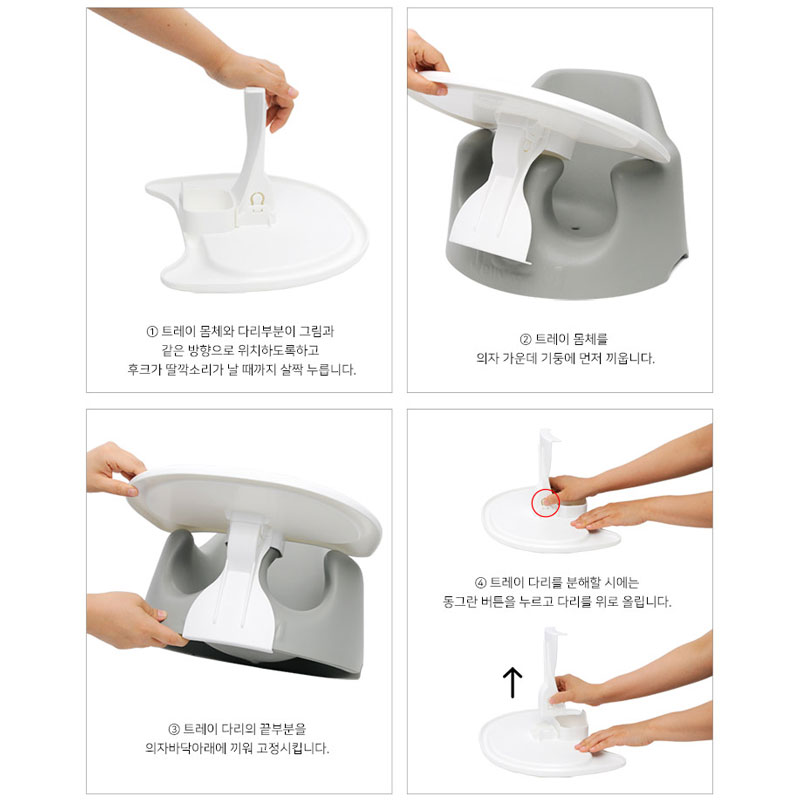 ① 트레이 몸체와 다리부분이 그림과 같은 방향으로 위치하도록하고 후크가 딸깍소리가 날 때까지 살짝 누릅니다.

② 트레이 몸체를 의자 가운데 기둥에 먼저 끼웁니다.

③ 트레이 다리의 끝부분을 의자바닥아래에 끼워 고정시킵니다.

④ 트레이 다리를 분해할 시에는 동그란 버튼을 누르고 다리를 위로 올립니다.